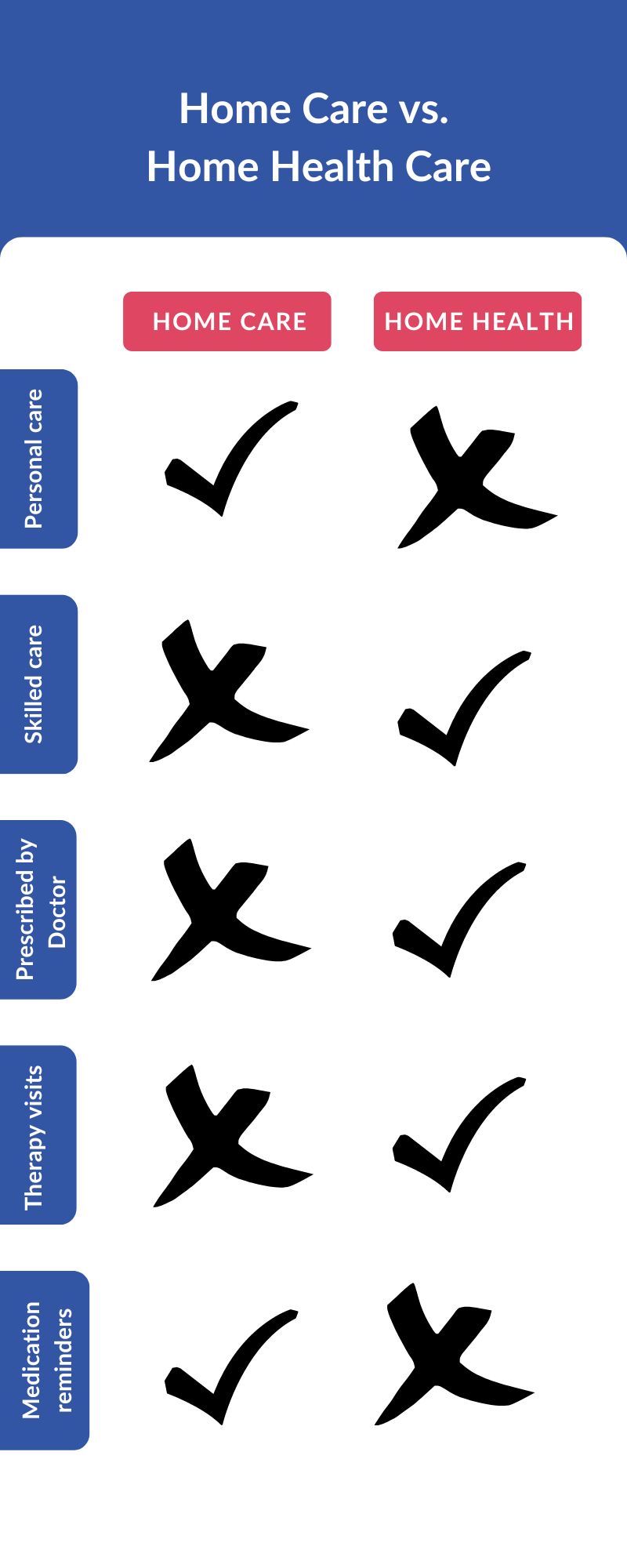 Home Care vs.
Home Health Care

| | HOME CARE | HOME HEALTH |
|---|---|---|
| Personal care | ✓ | ✗ |
| Skilled care | ✗ | ✓ |
| Prescribed by Doctor | ✗ | ✓ |
| Therapy visits | ✗ | ✓ |
| Medication reminders | ✓ | ✗ |